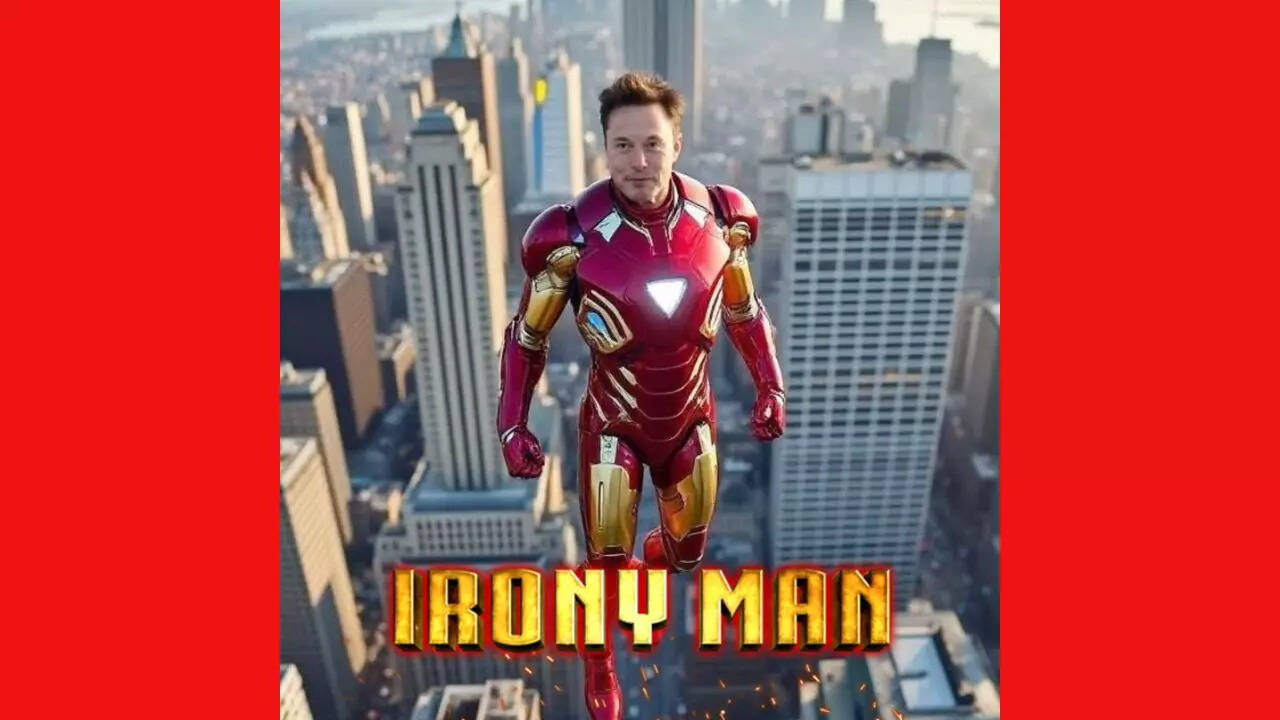 IRONY MAN