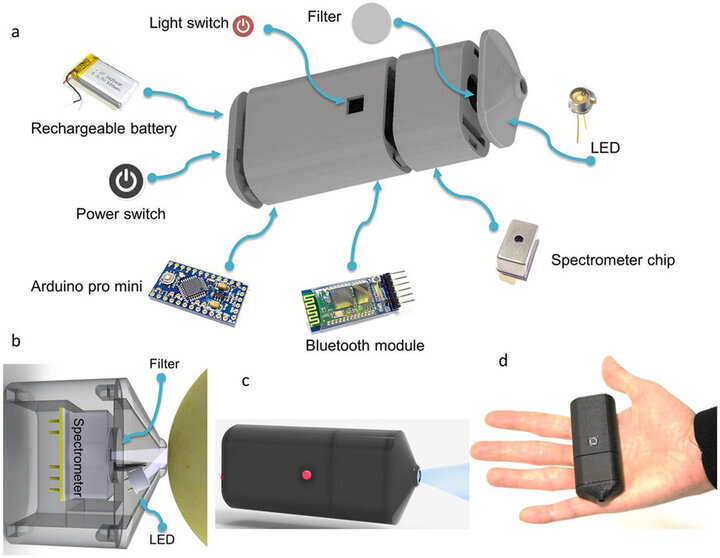 a

Light switch

Filter

Rechargeable battery

LED

Power switch

Spectrometer chip

Arduino pro mini

Bluetooth module

b

Filter

Spectrometer

LED

c

d