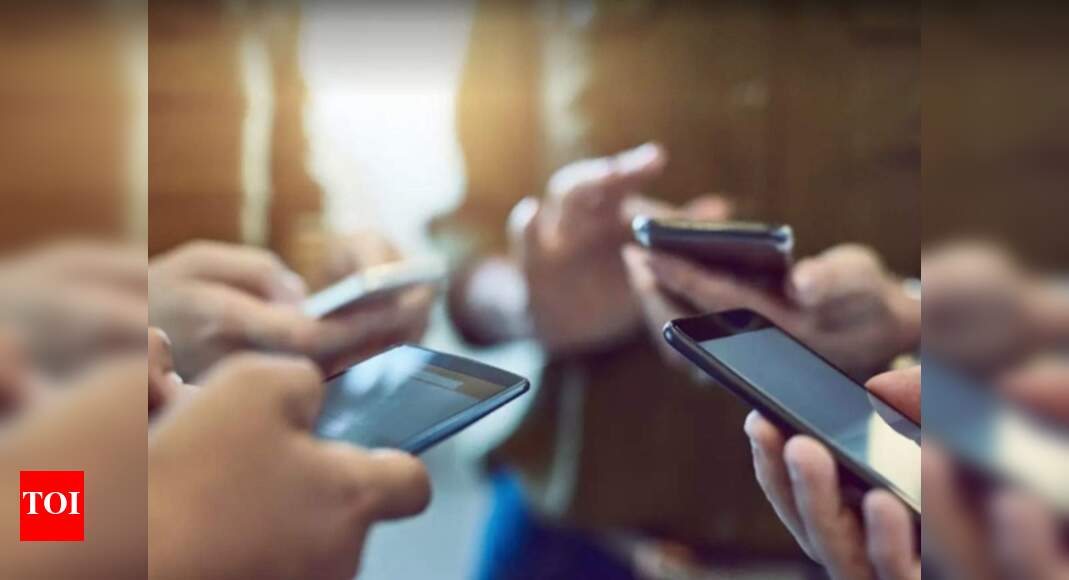 TOI