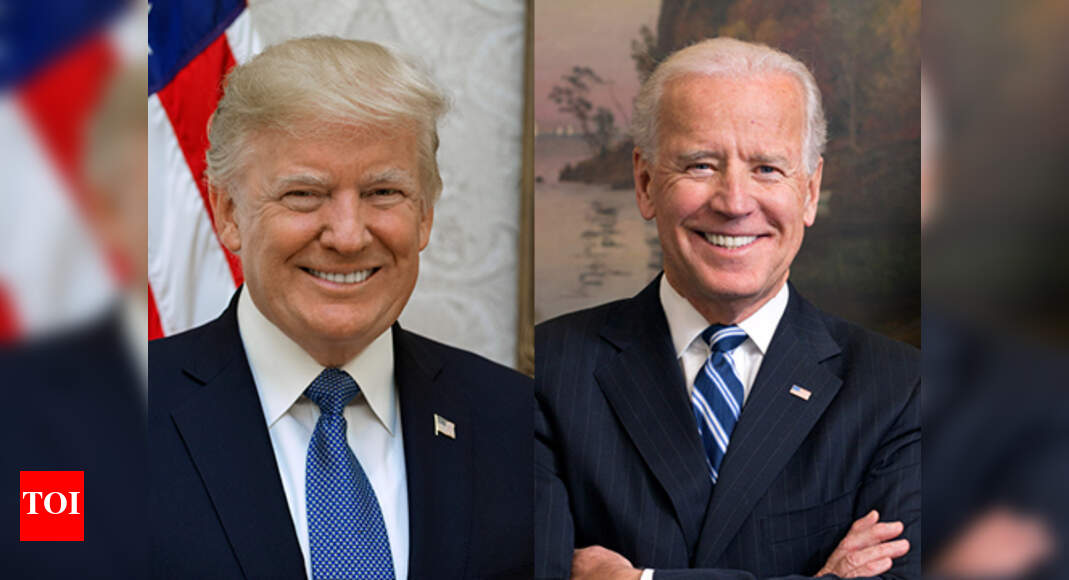 TOI