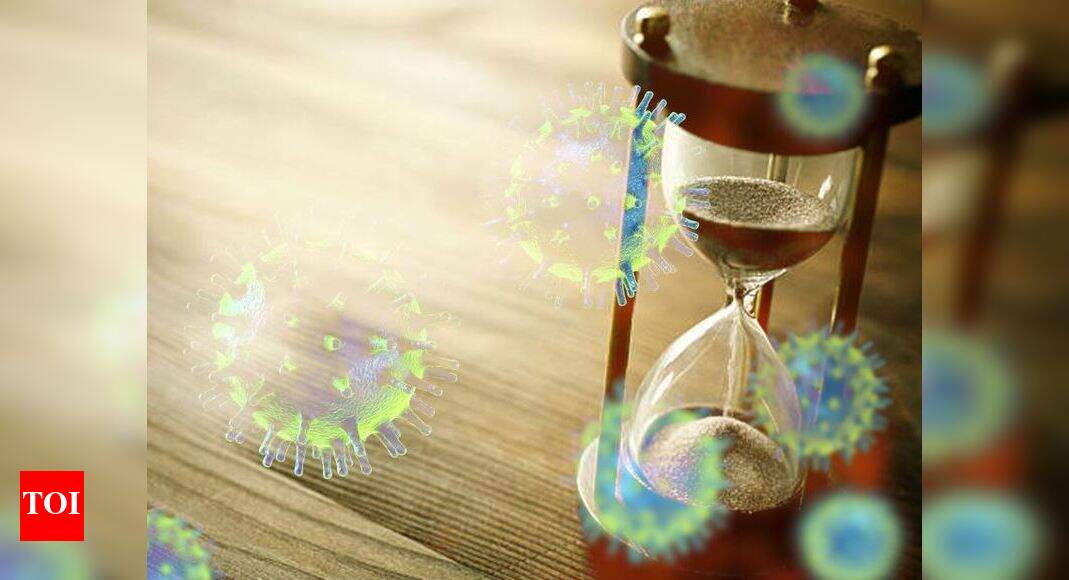 TOI