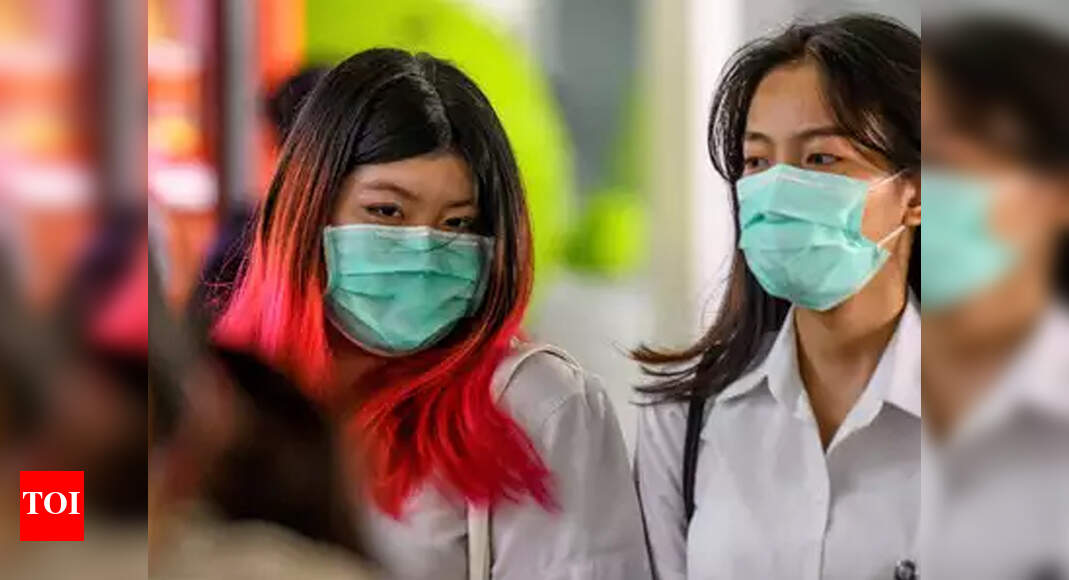 TOI