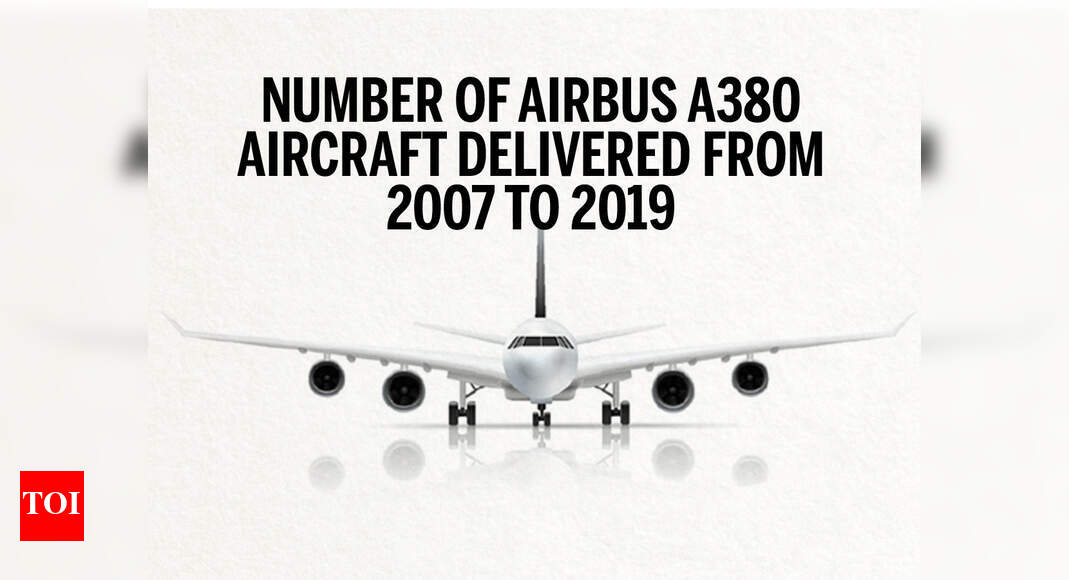 NUMBER OF AIRBUS A380 AIRCRAFT DELIVERED FROM 2007 TO 2019

TOI