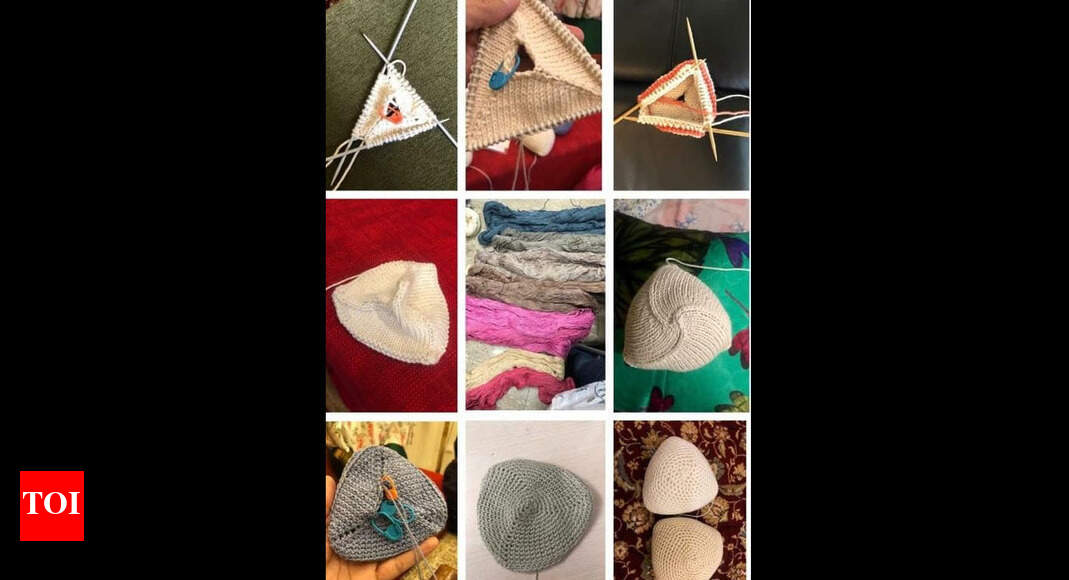 TOI