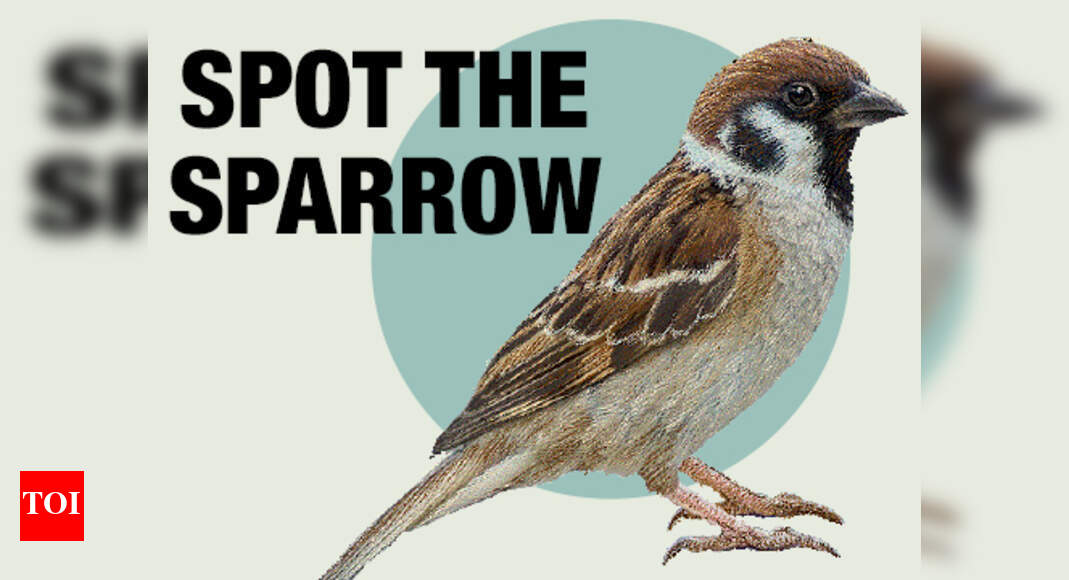 SPOT THE SPARROW

TOI