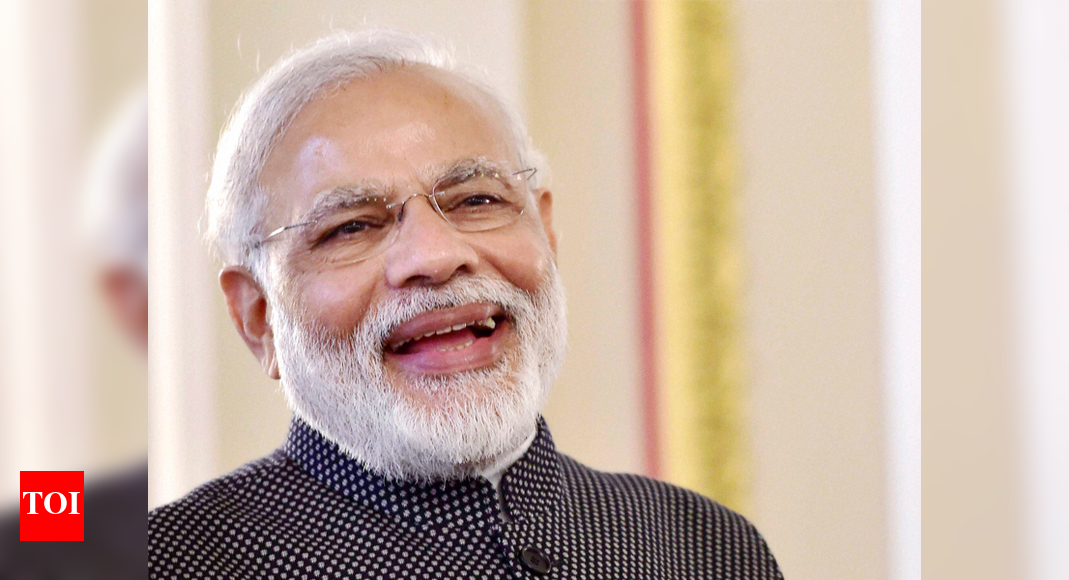 TOI