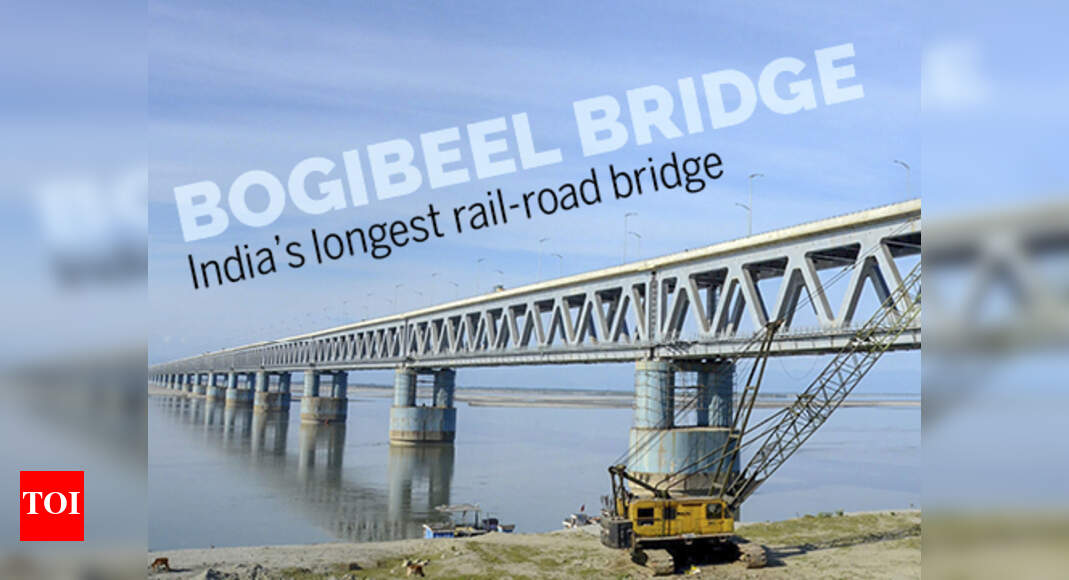 BOGIBEEL BRIDGE
India's longest rail-road bridge

TOI