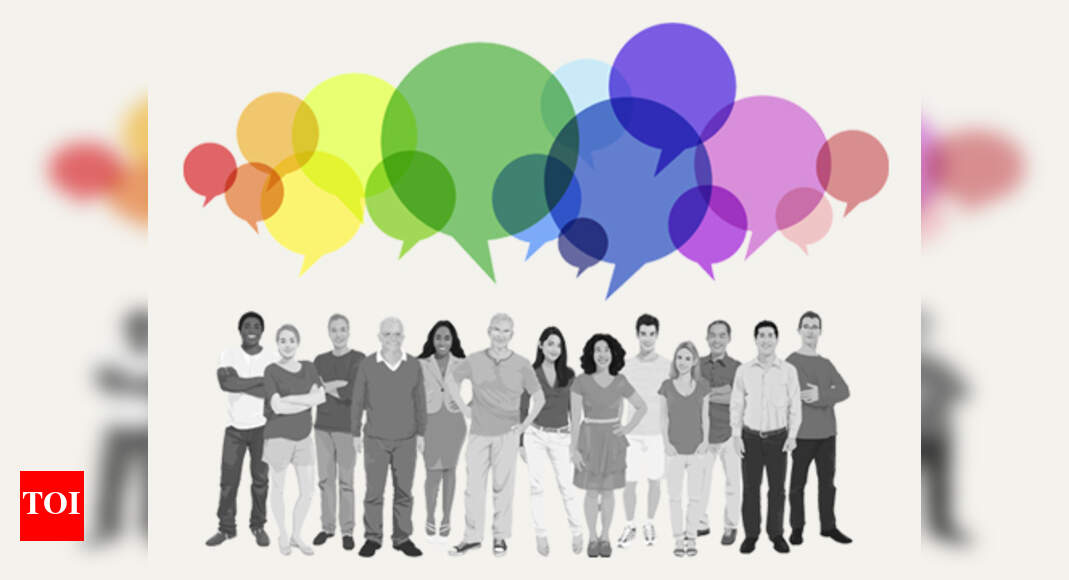 TOI