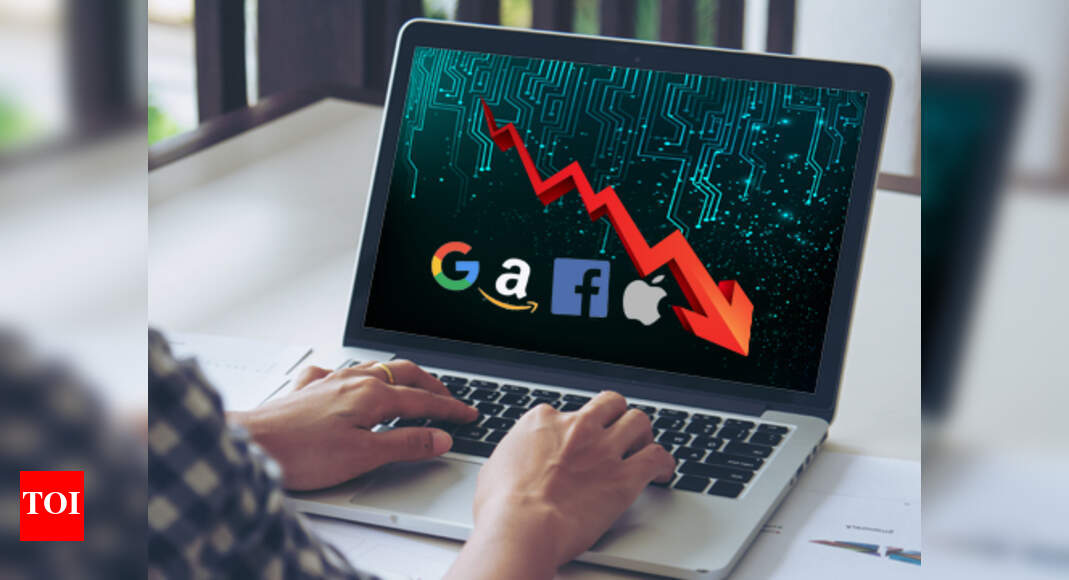 G a f
TOI