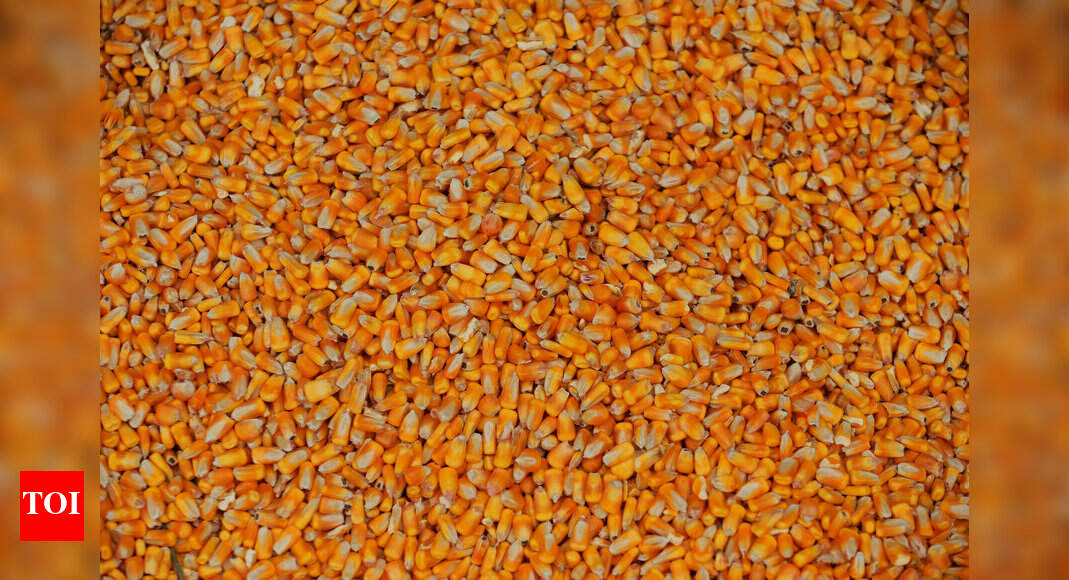 TOI