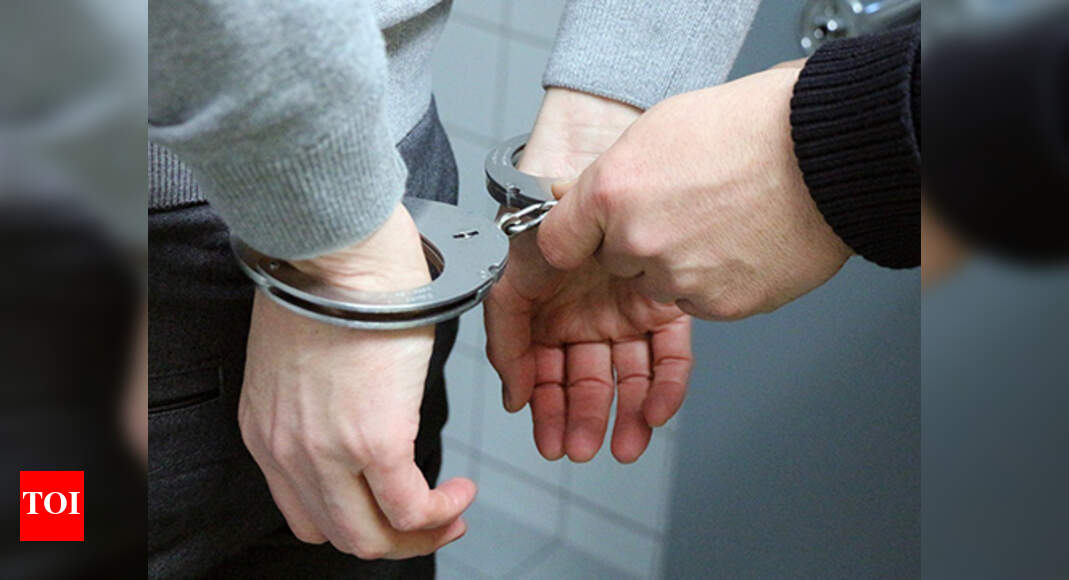 TOI