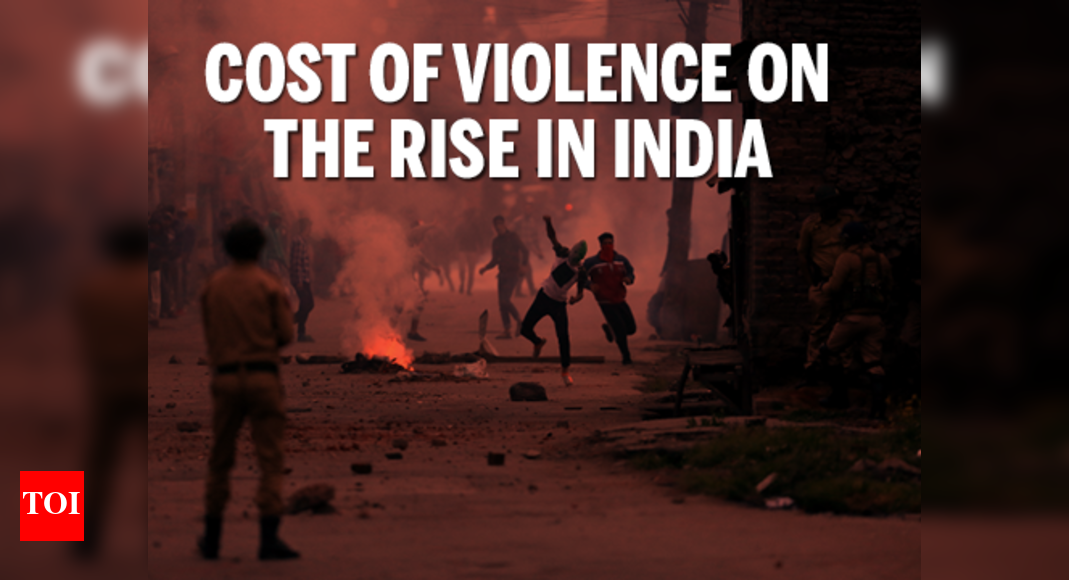 COST OF VIOLENCE ON THE RISE IN INDIA

TOI