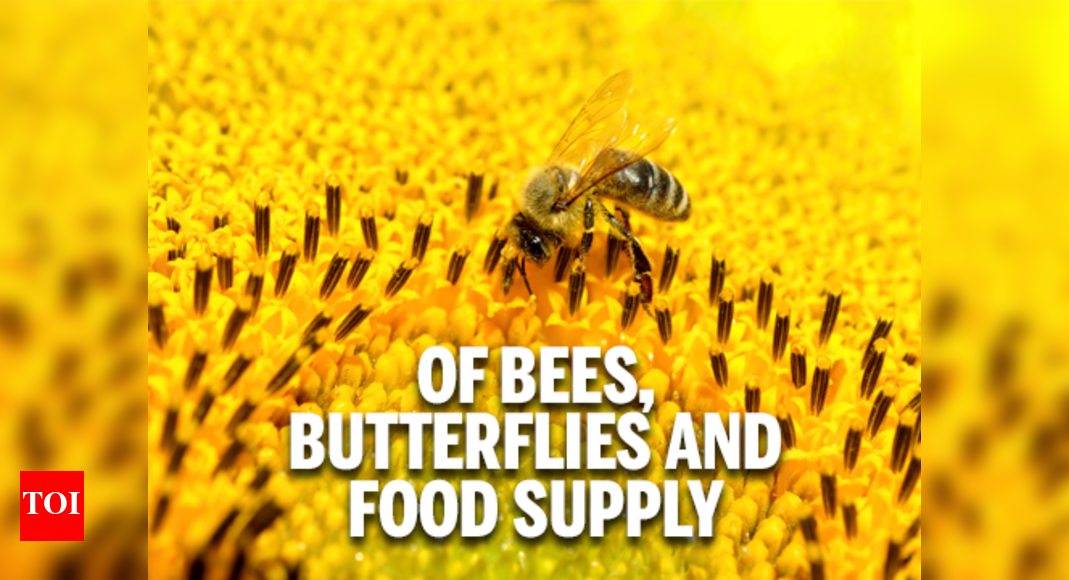 OF BEES, BUTTERFLIES AND FOOD SUPPLY

TOI