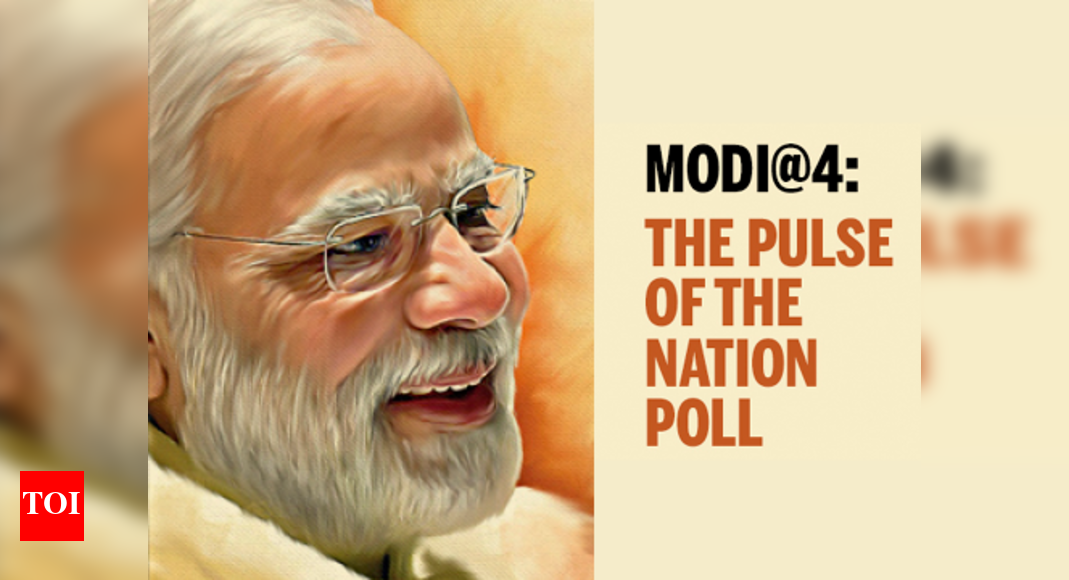 MODI@4:
THE PULSE OF THE NATION POLL

TOI