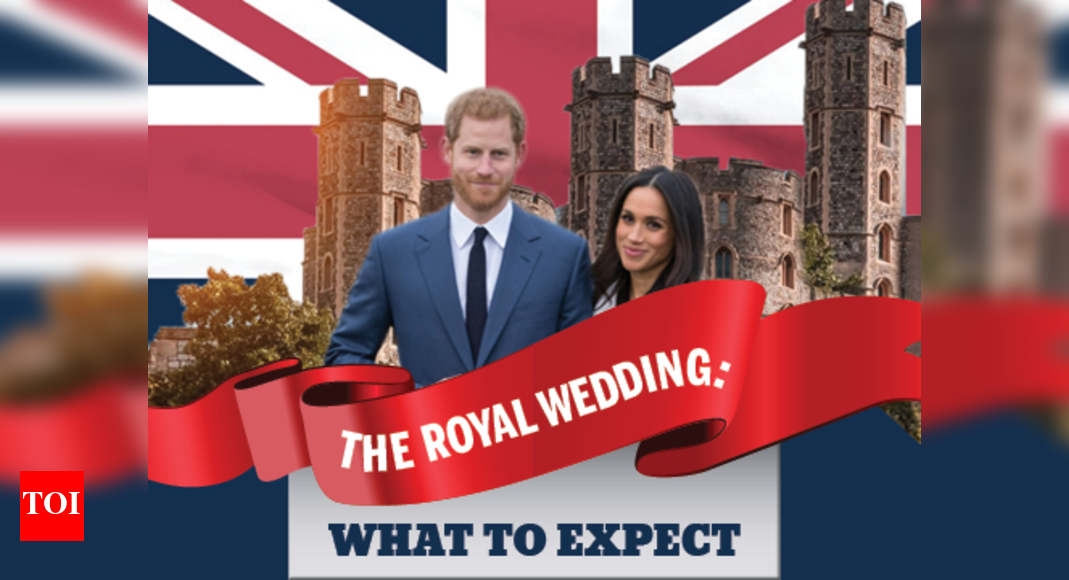 THE ROYAL WEDDING:

WHAT TO EXPECT

TOI