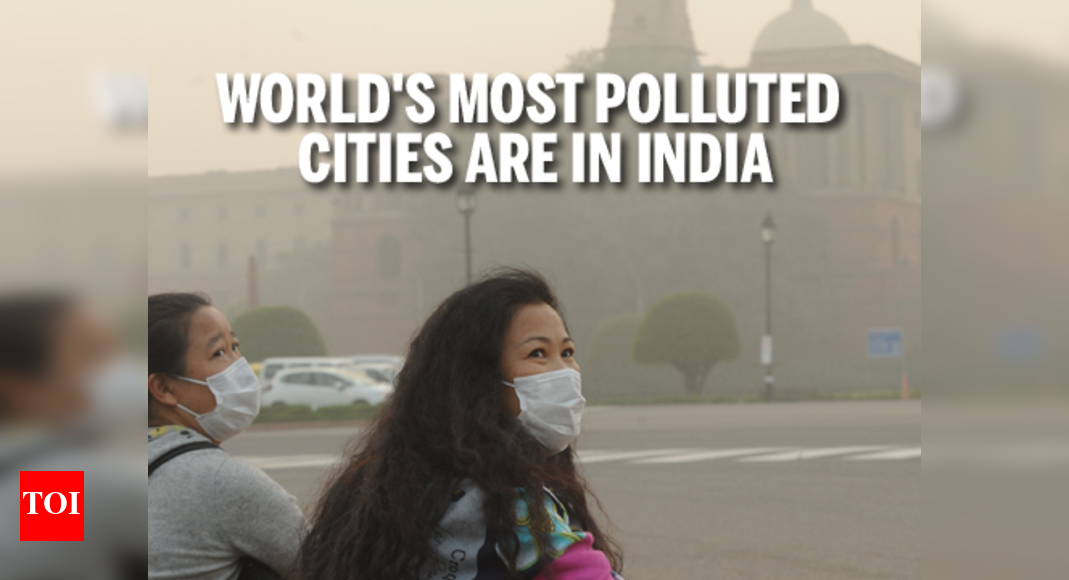 WORLD'S MOST POLLUTED CITIES ARE IN INDIA

TOI