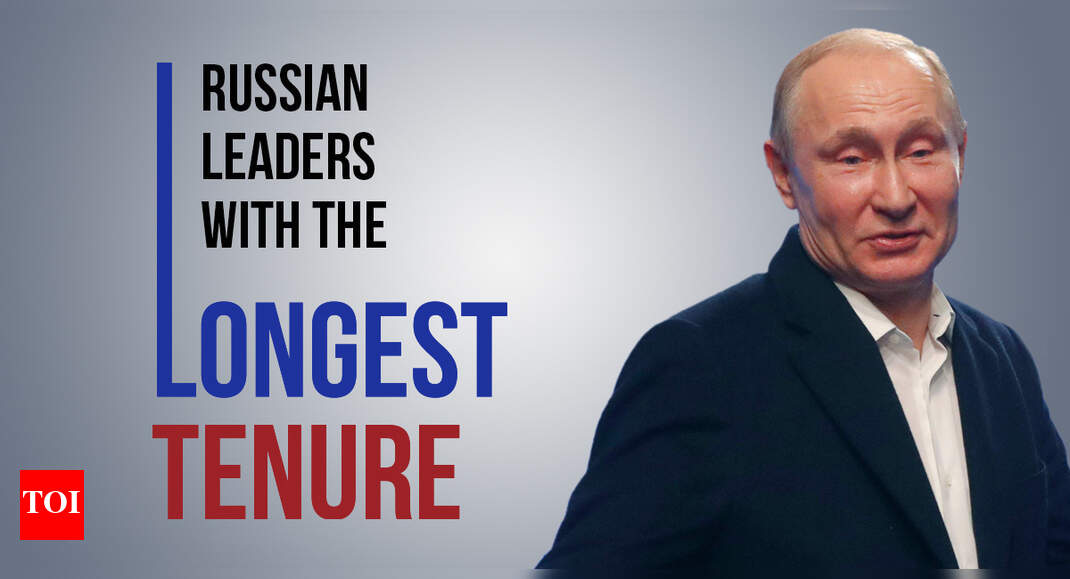 RUSSIAN LEADERS WITH THE

LONGEST

TENURE

TOI