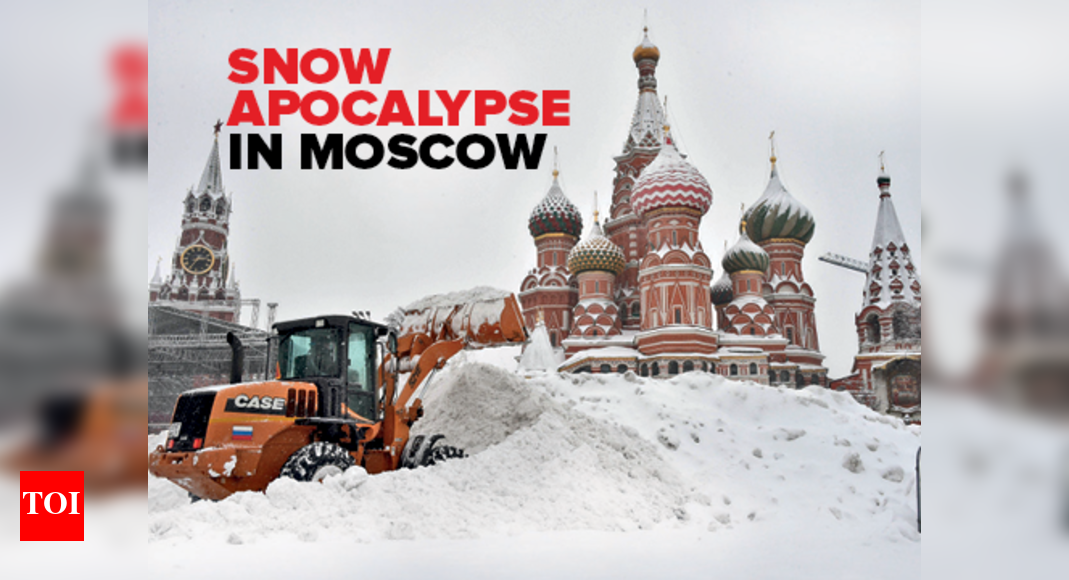 SNOW APOCALYPSE IN MOSCOW

CASE

TOI