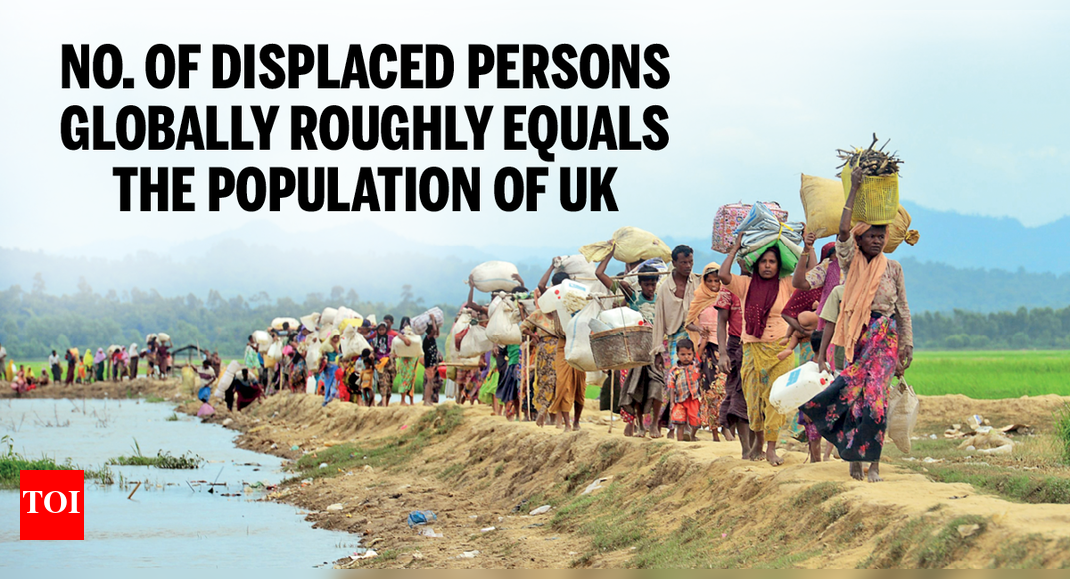 NO. OF DISPLACED PERSONS GLOBALLY ROUGHLY EQUALS THE POPULATION OF UK

TOI