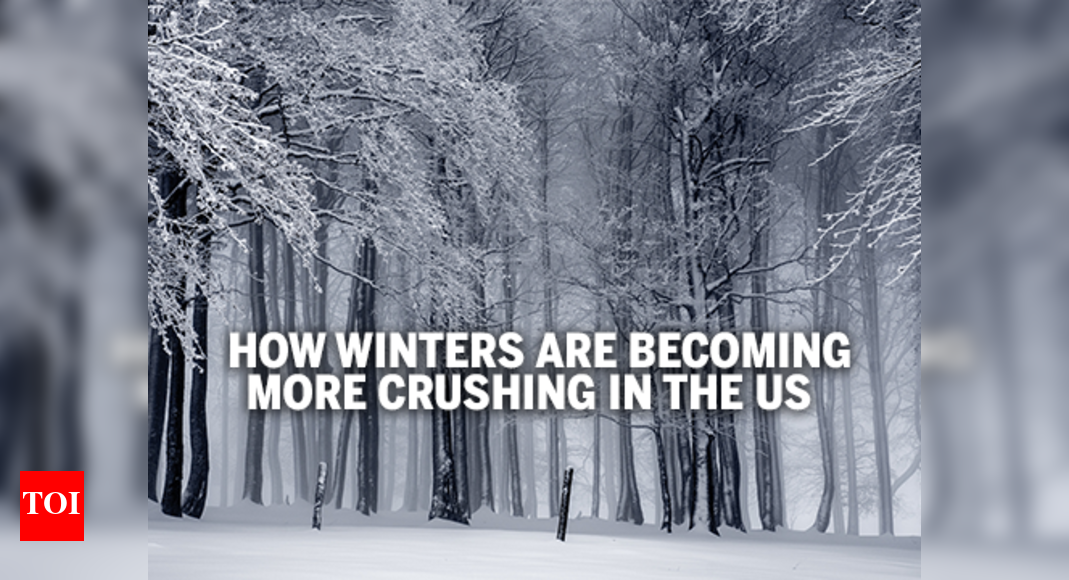 HOW WINTERS ARE BECOMING MORE CRUSHING IN THE US

TOI