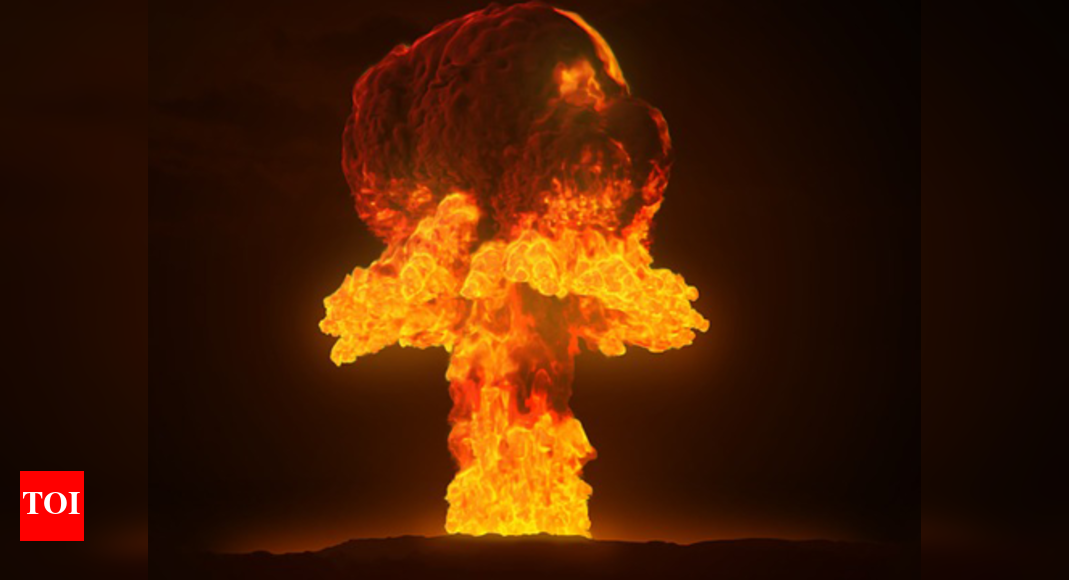 TOI