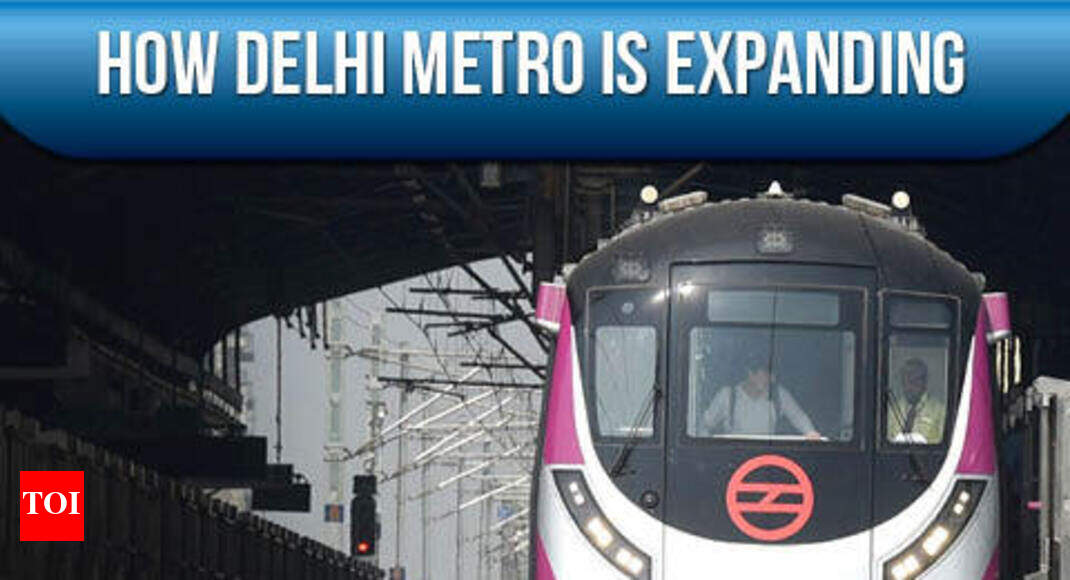 HOW DELHI METRO IS EXPANDING

TOI