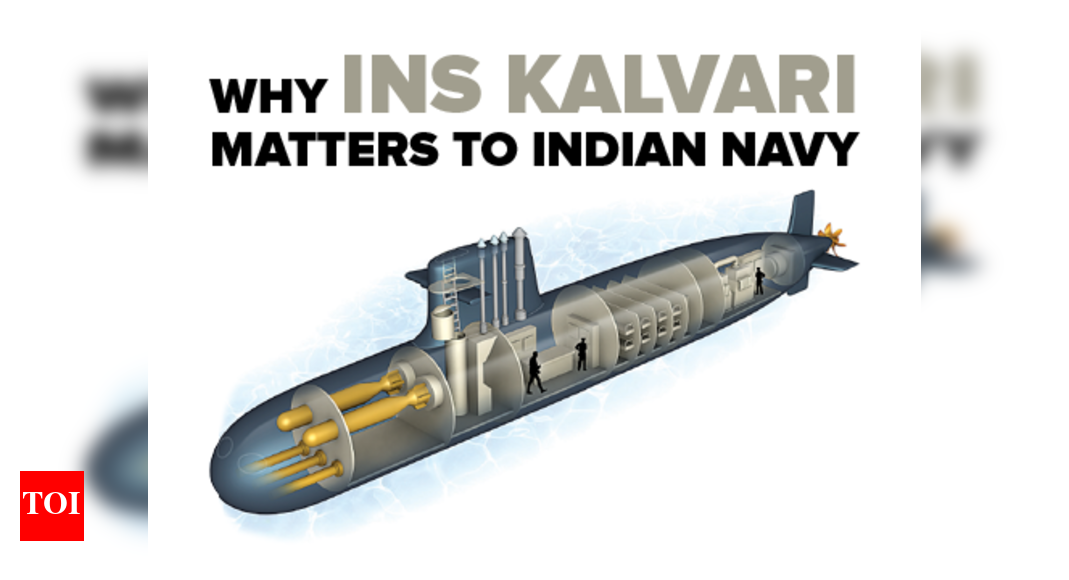 WHY INS KALVARI MATTERS TO INDIAN NAVY

TOI