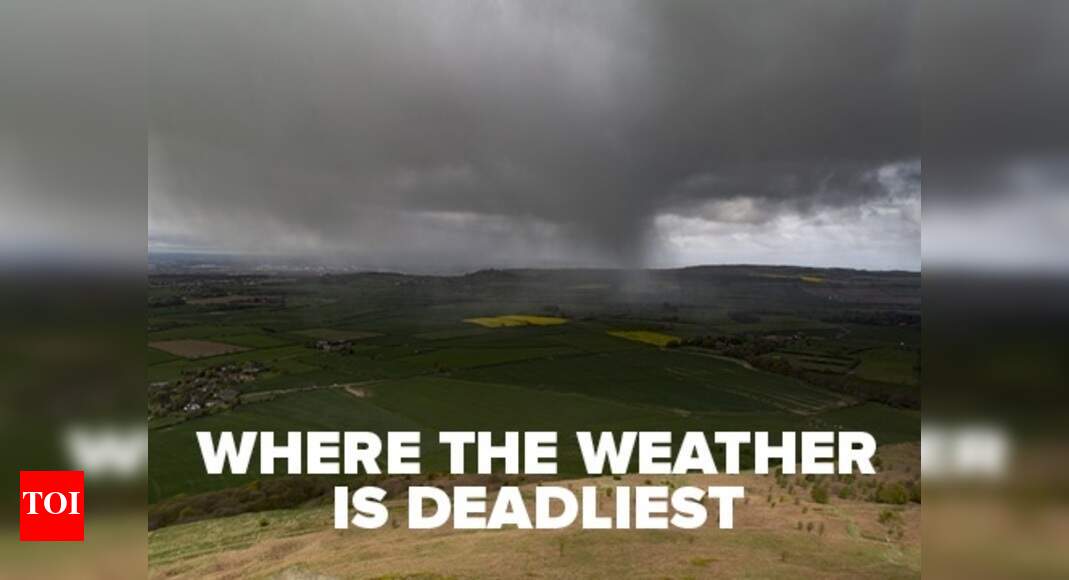 WHERE THE WEATHER IS DEADLIEST

TOI