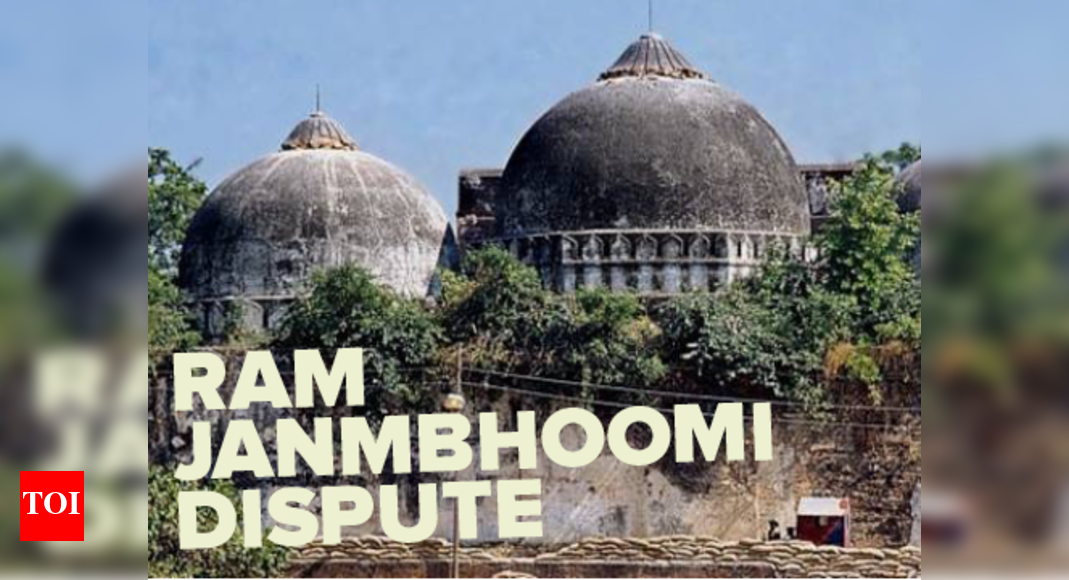 RAM JANMBHOOMI DISPUTE

TOI