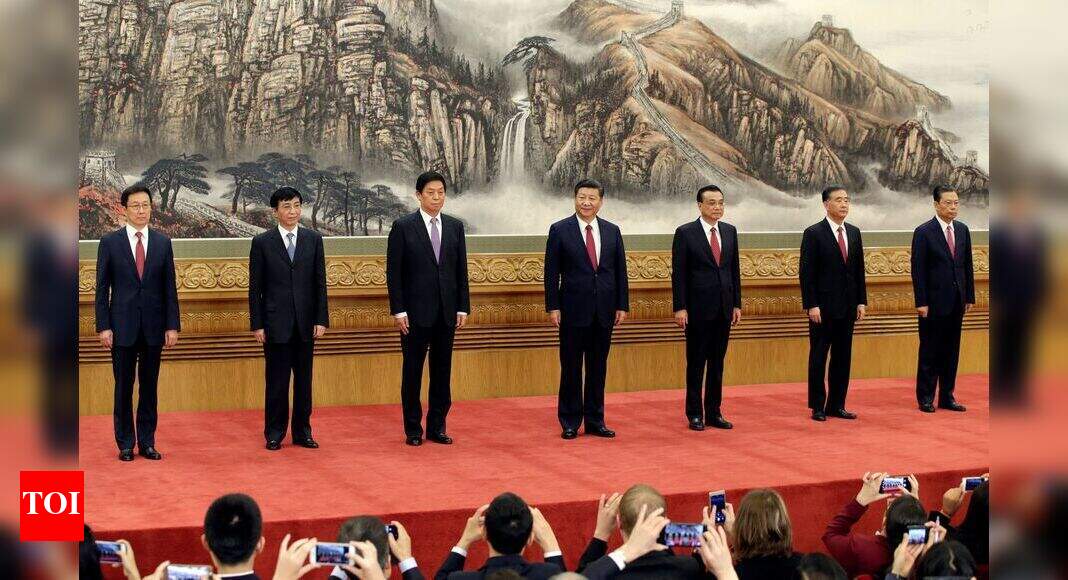 TOI