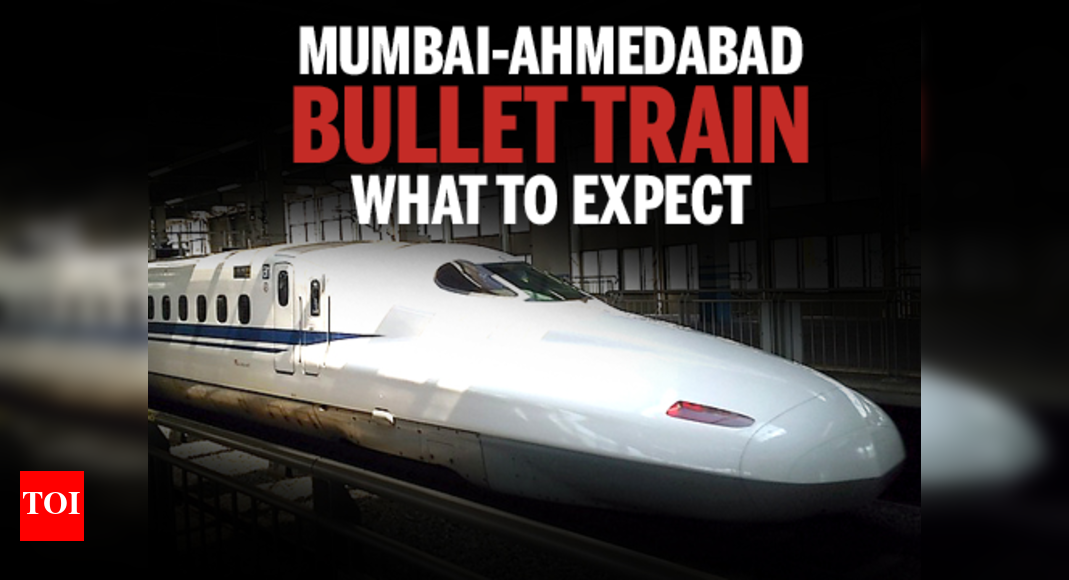 MUMBAI-AHMEDABAD
BULLET TRAIN
WHAT TO EXPECT

TOI