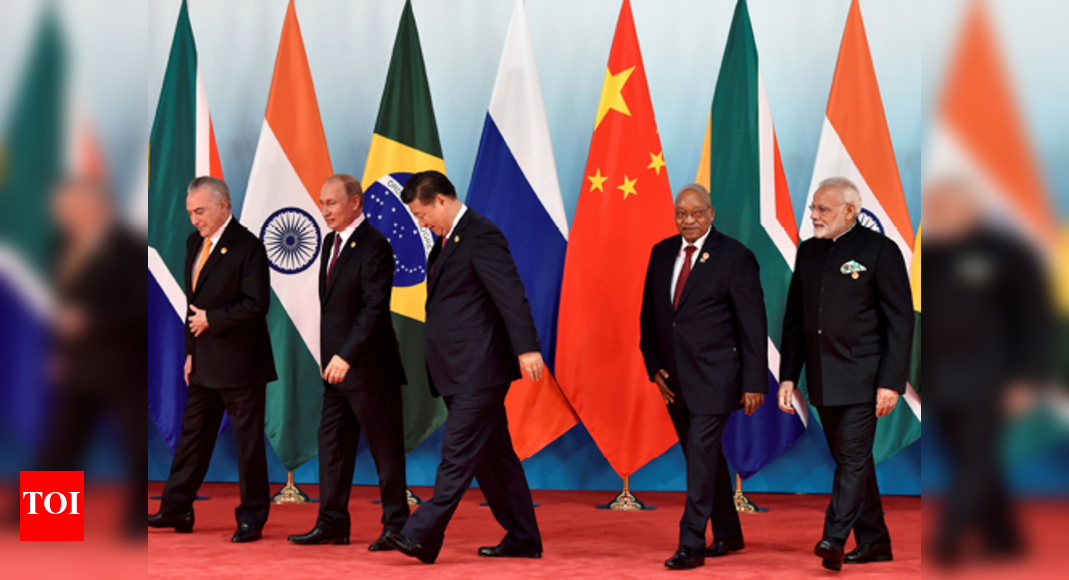 TOI