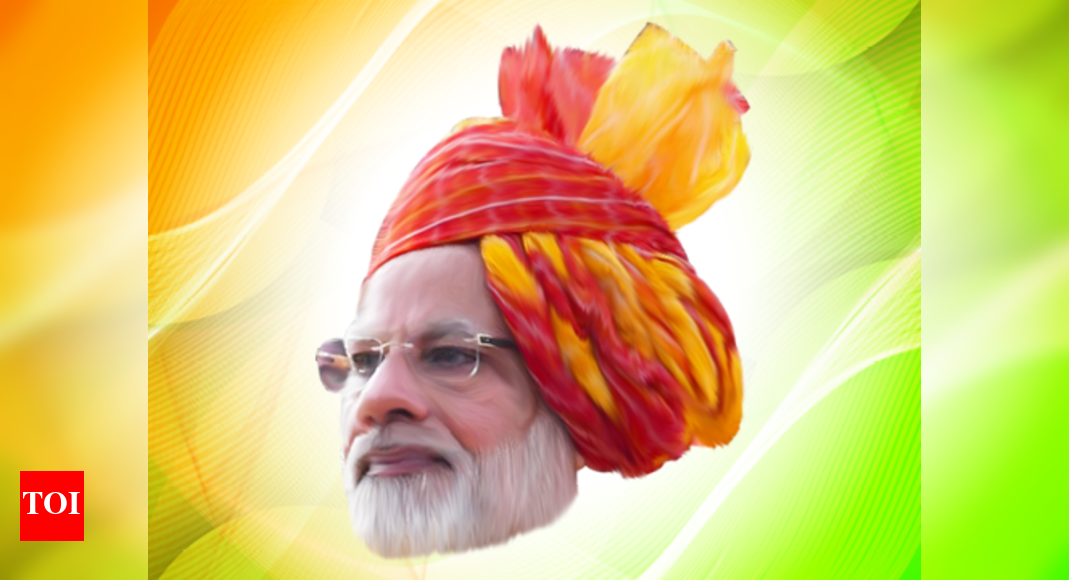 TOI