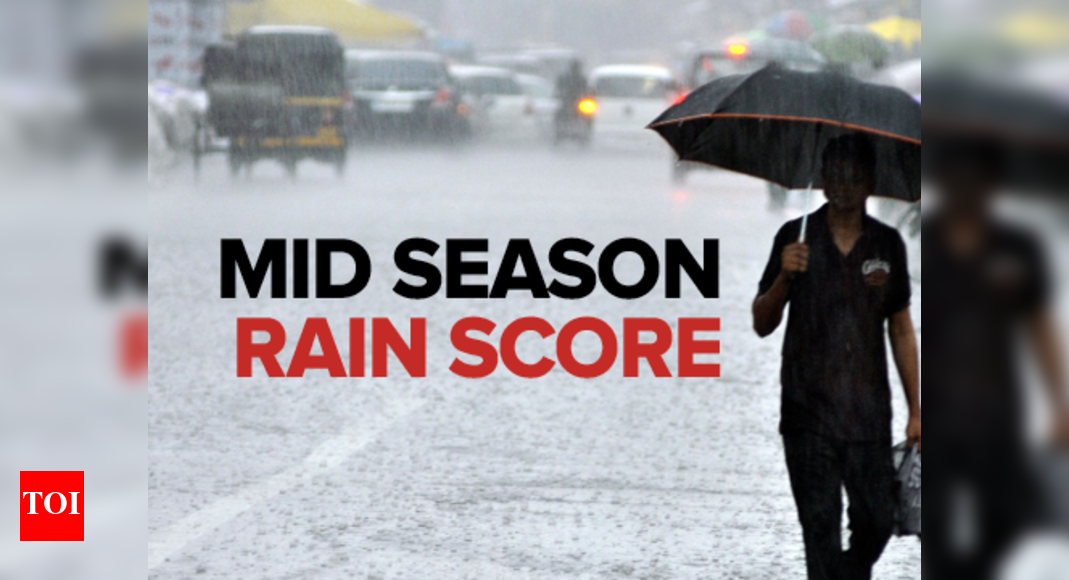 MID SEASON
RAIN SCORE

TOI