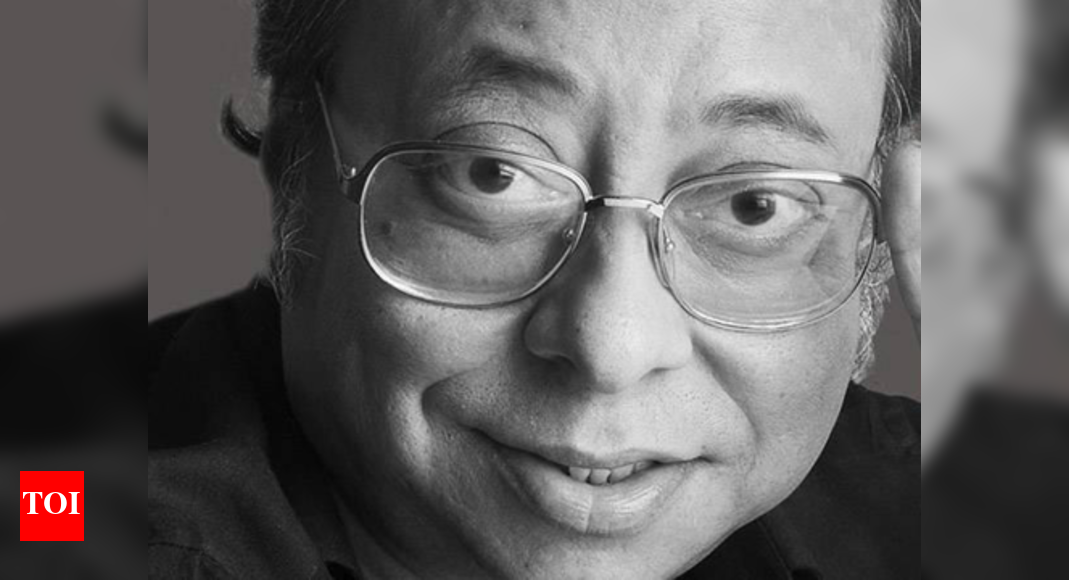 TOI