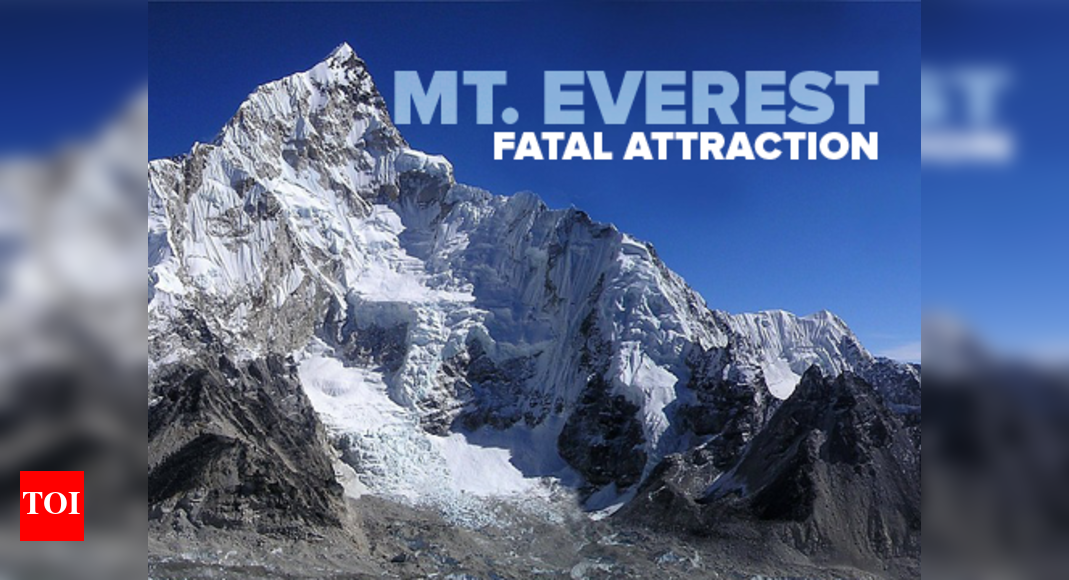 MT. EVEREST
FATAL ATTRACTION

TOI