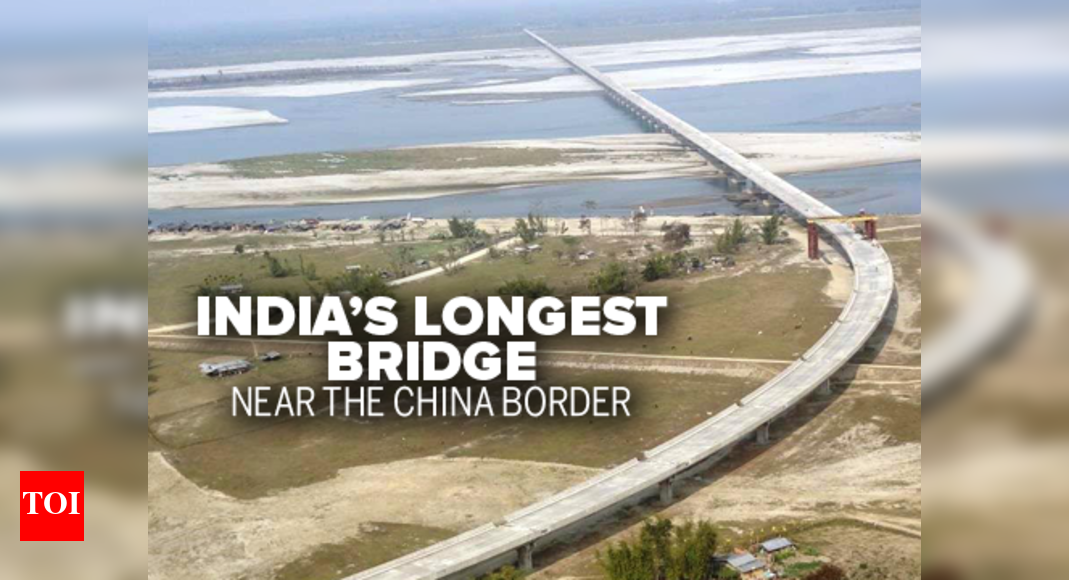 INDIA'S LONGEST BRIDGE
NEAR THE CHINA BORDER

TOI