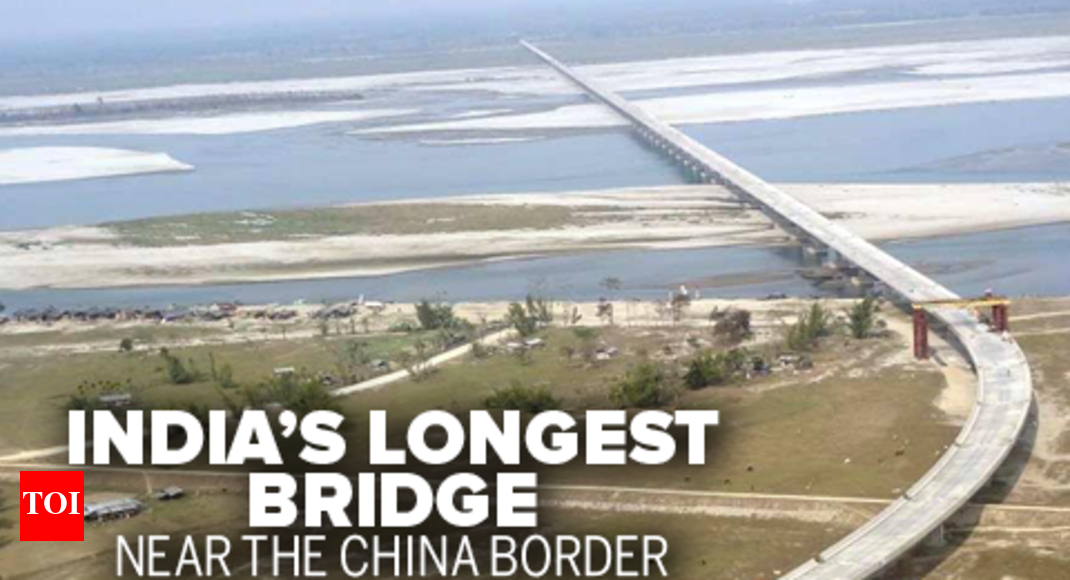 INDIA'S LONGEST BRIDGE
NEAR THE CHINA BORDER
TOI