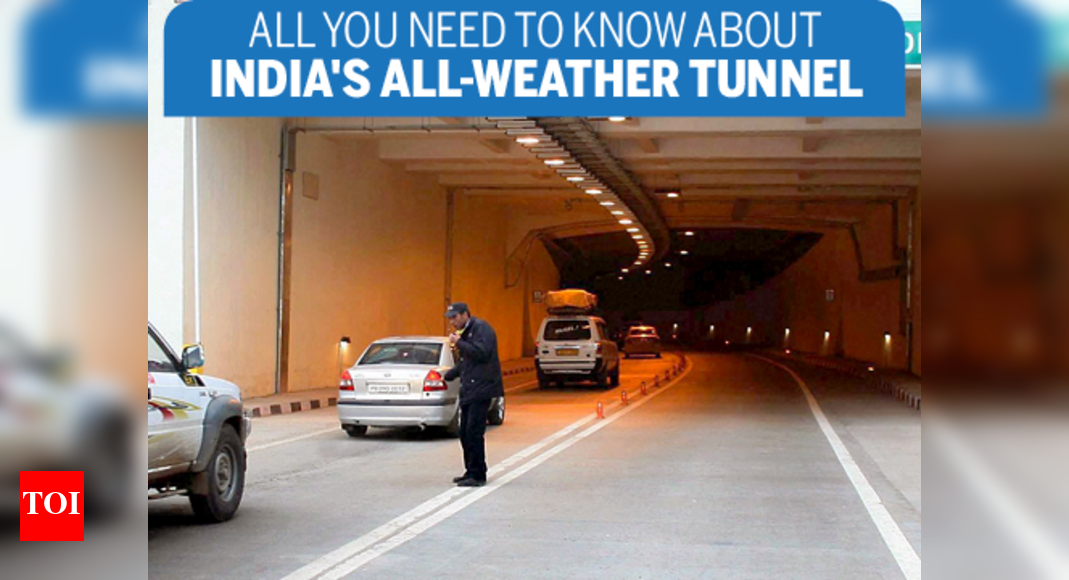 ALL YOU NEED TO KNOW ABOUT
INDIA'S ALL-WEATHER TUNNEL

TOI