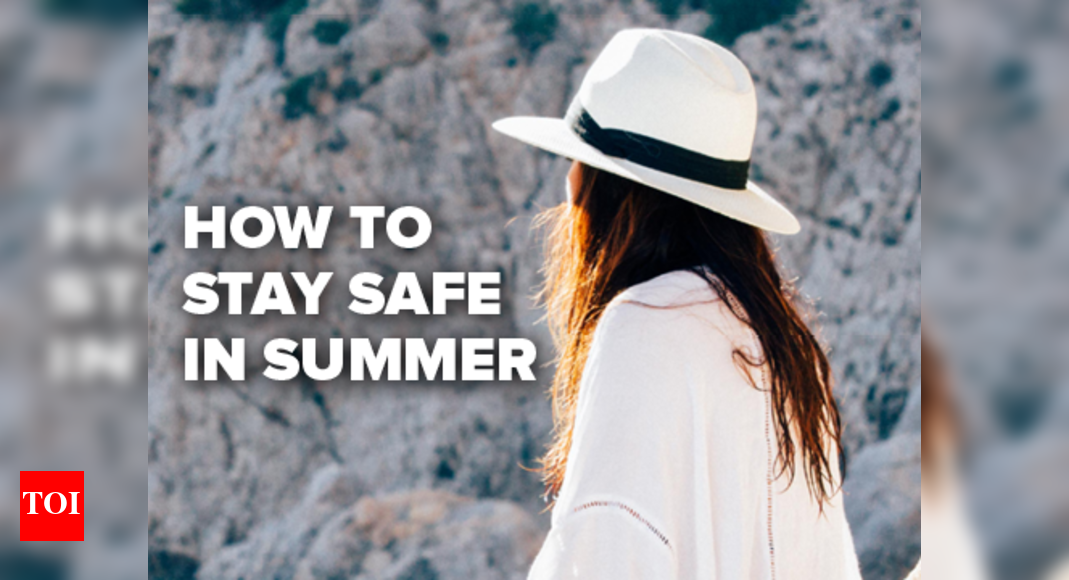 HOW TO
STAY SAFE
IN SUMMER

TOI