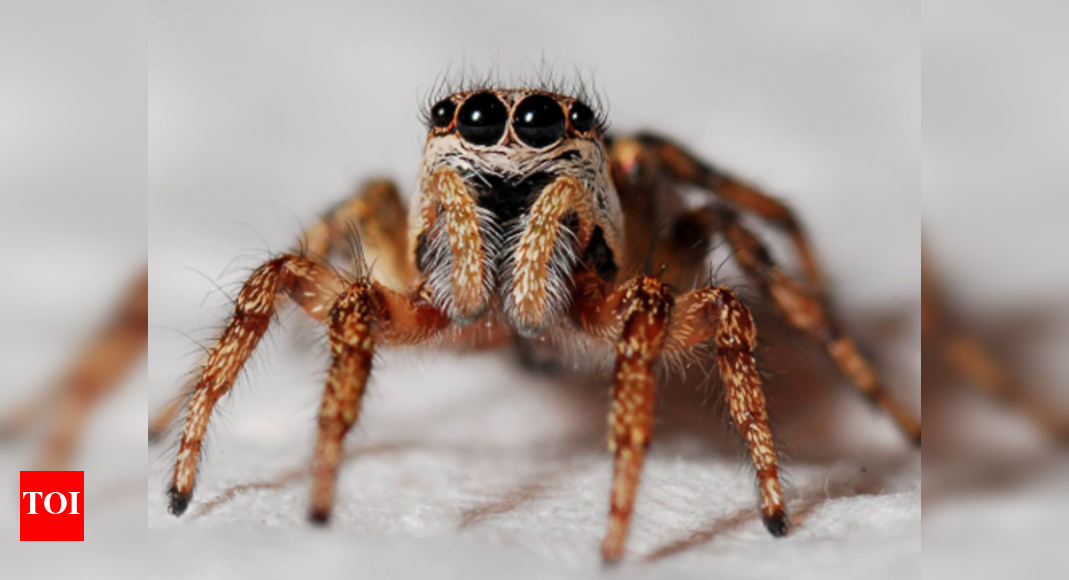 TOI