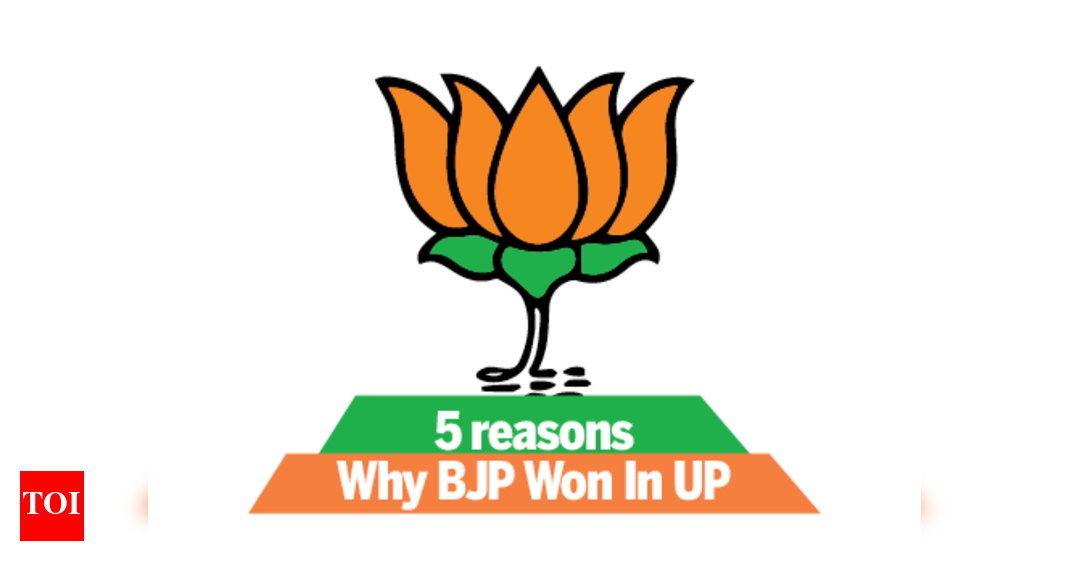 5 reasons
Why BJP Won In UP

TOI