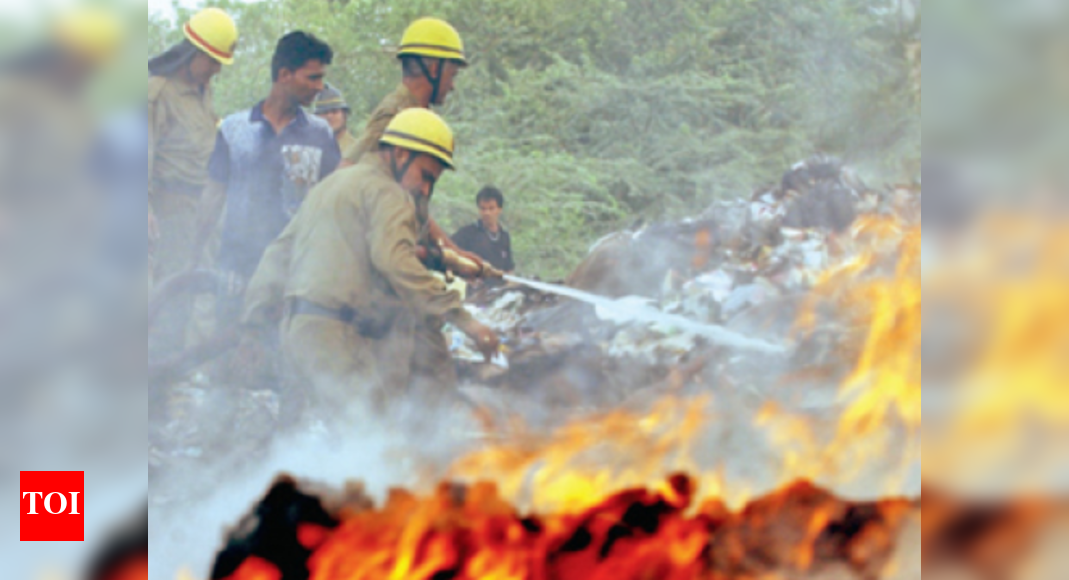 TOI