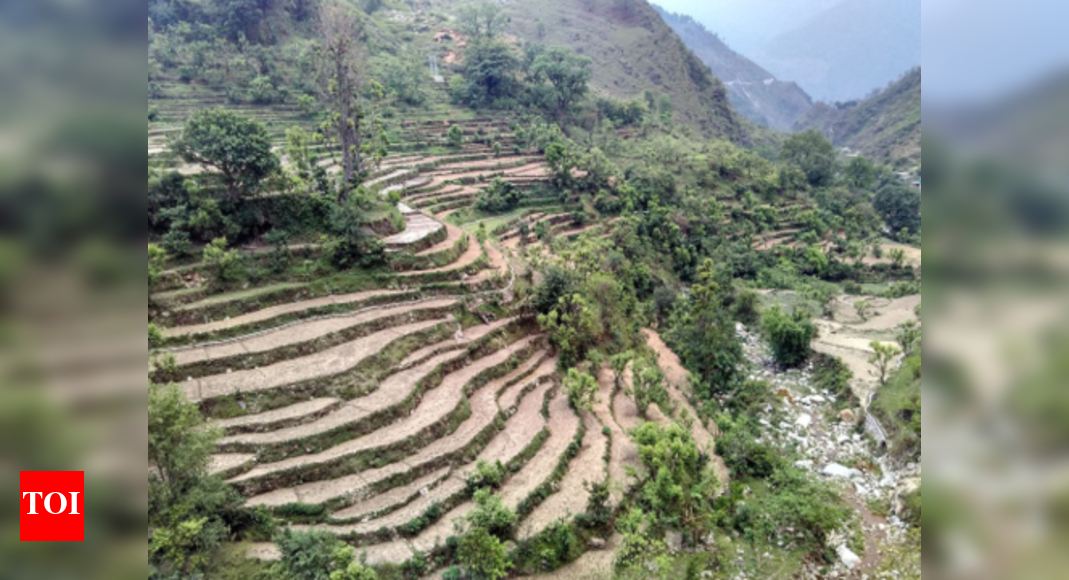 TOI