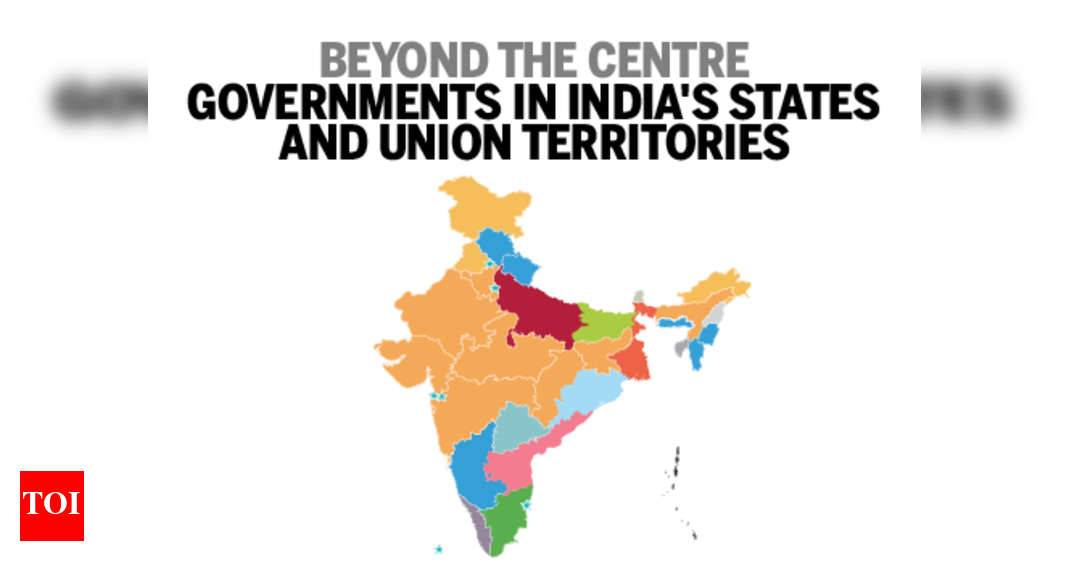 BEYOND THE CENTRE
GOVERNMENTS IN INDIA'S STATES AND UNION TERRITORIES

TOI