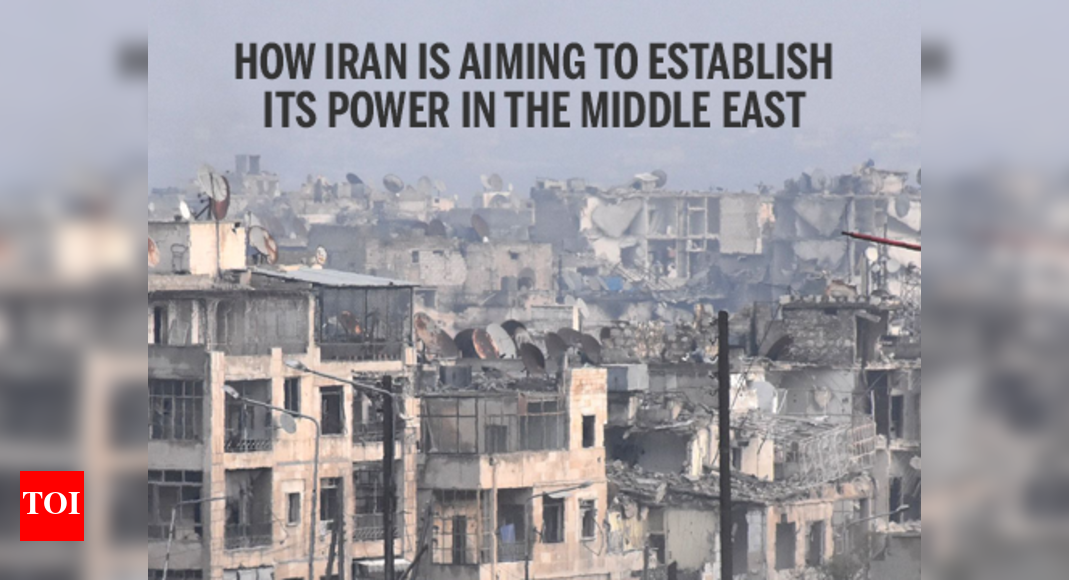 HOW IRAN IS AIMING TO ESTABLISH ITS POWER IN THE MIDDLE EAST

TOI