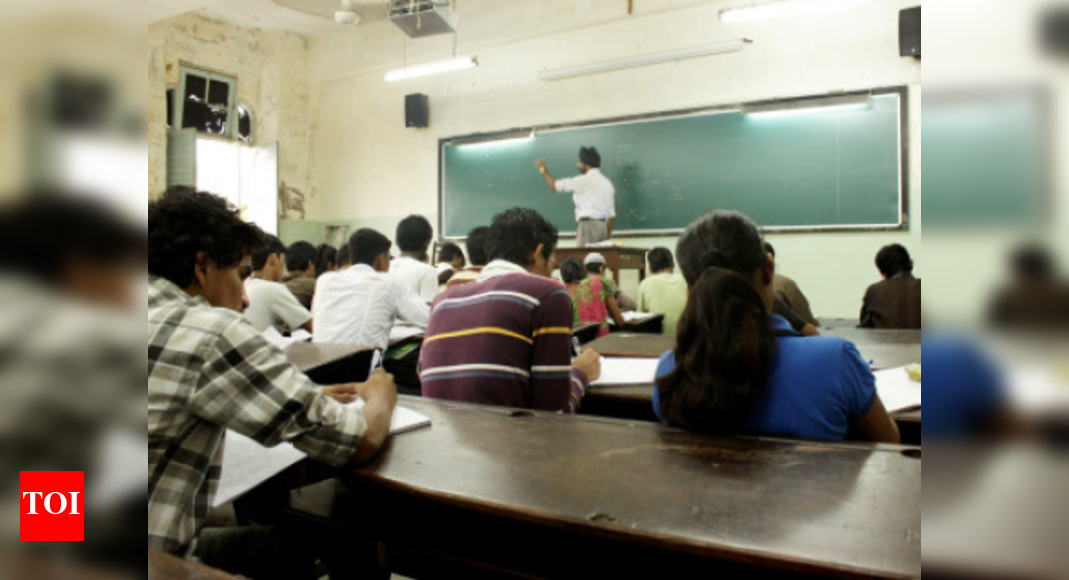 TOI