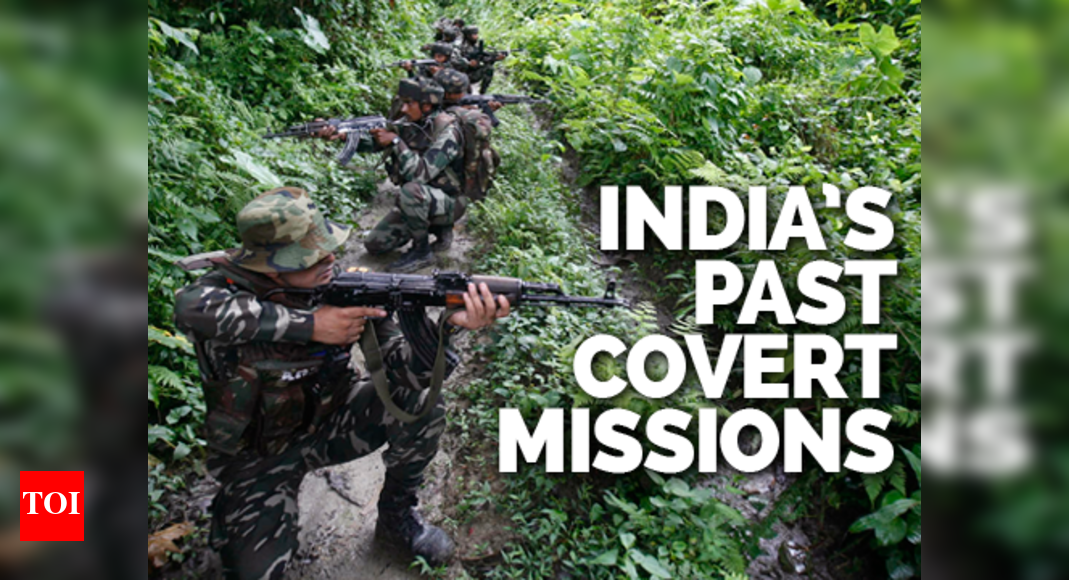 INDIA'S PAST COVERT MISSIONS

TOI