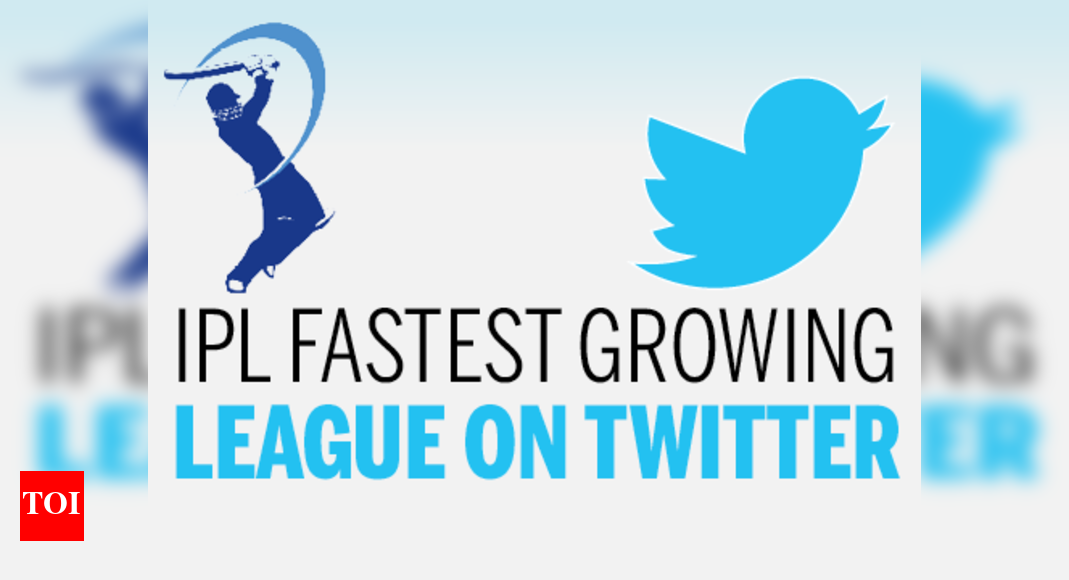 IPL FASTEST GROWING
LEAGUE ON TWITTER

TOI