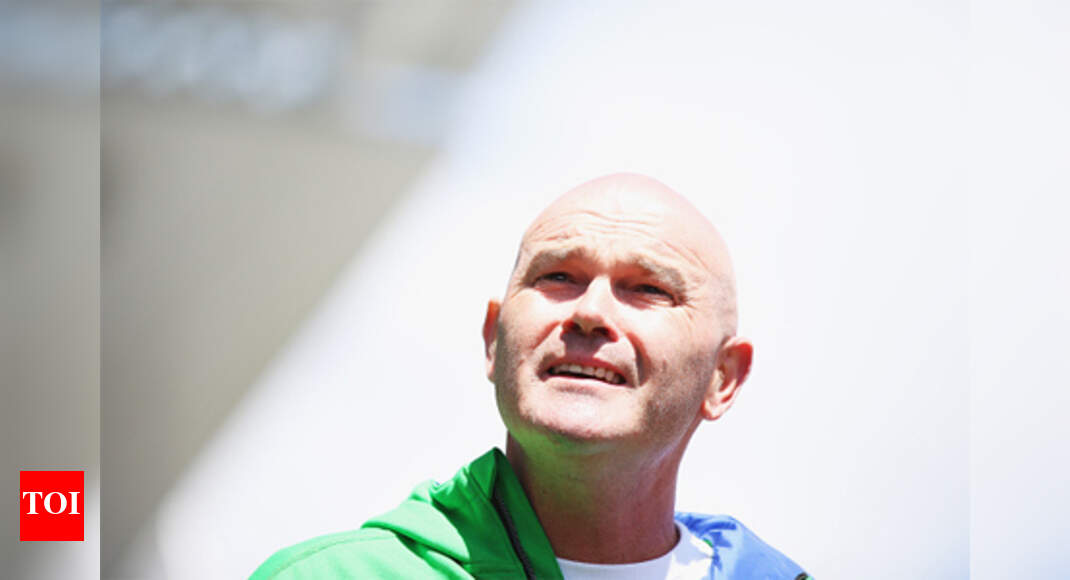 TOI